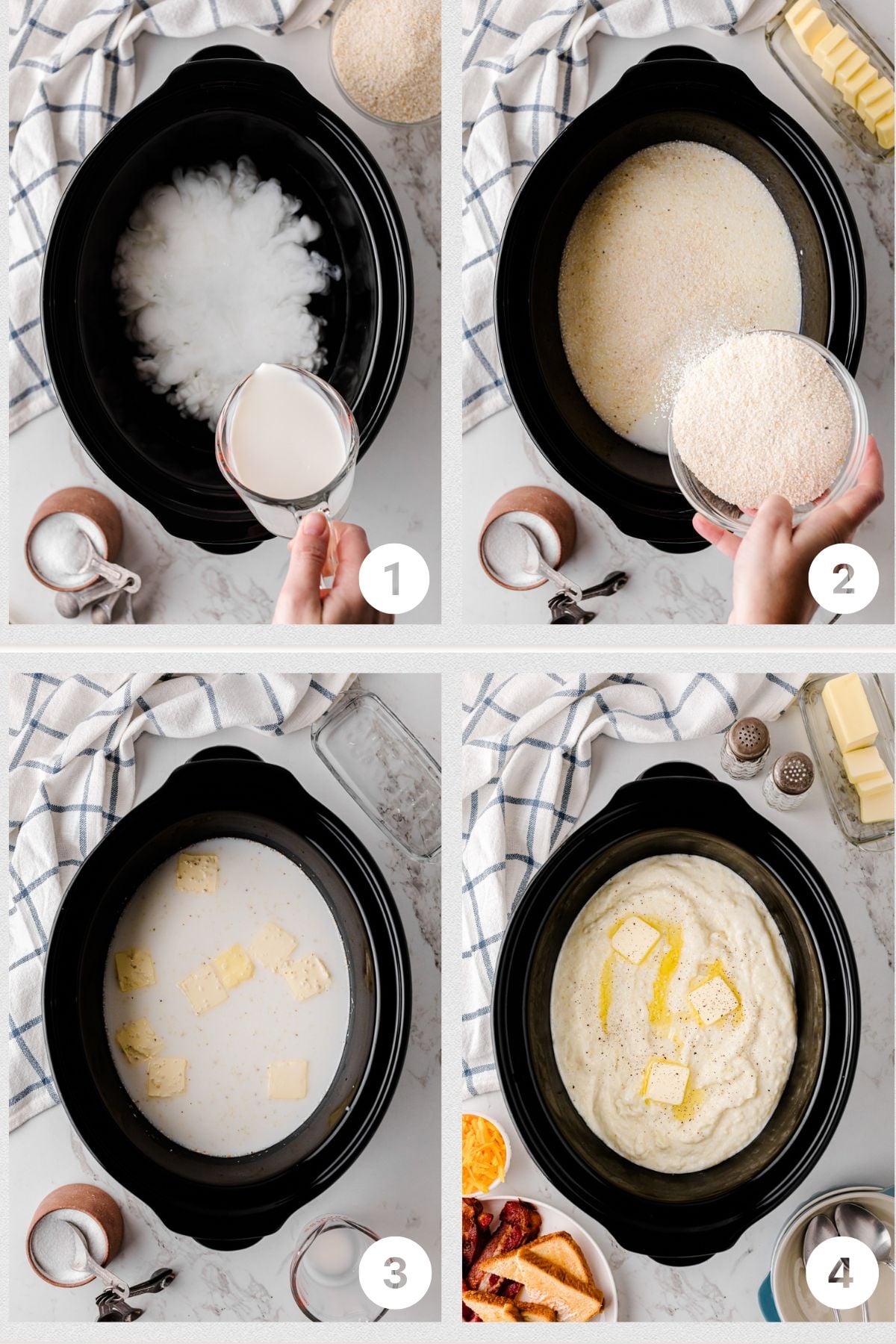 1

2

3

4